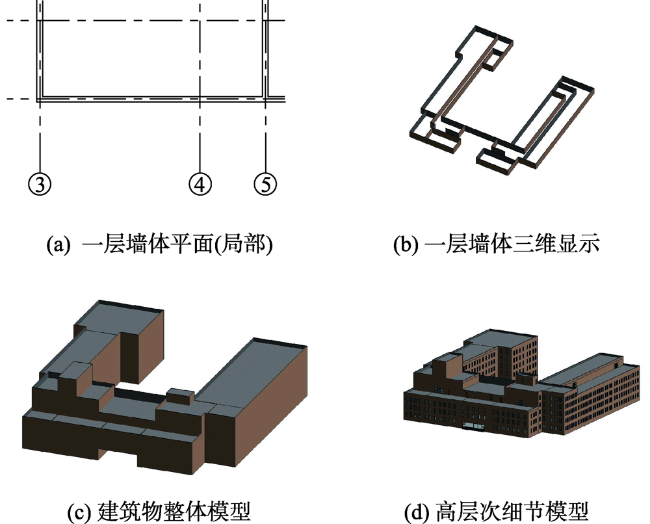 ③

④

⑤

(a) 一层墙体平面(局部)

(b) 一层墙体三维显示

(c) 建筑物整体模型

(d) 高层次细节模型