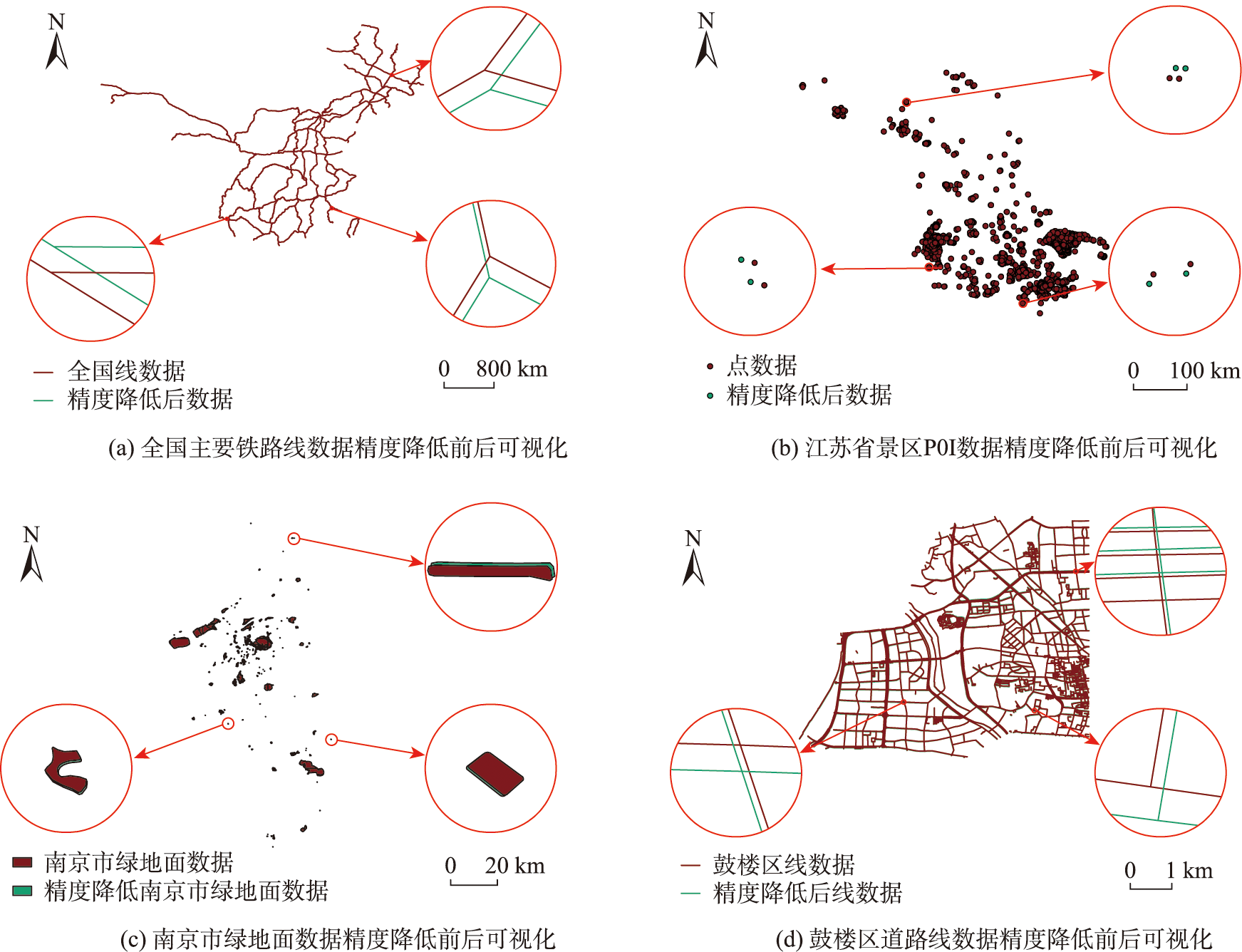 N

全国线数据
精度降低后数据

0 800 km

(a) 全国主要铁路线数据精度降低前后可视化

N

点数据
精度降低后数据

0 100 km

(b) 江苏省景区P0I数据精度降低前后可视化

N

南京市绿地面数据
精度降低南京市绿地面数据

0 20 km

(c) 南京市绿地面数据精度降低前后可视化

N

鼓楼区线数据
精度降低后线数据

0 1 km

(d) 鼓楼区道路线数据精度降低前后可视化