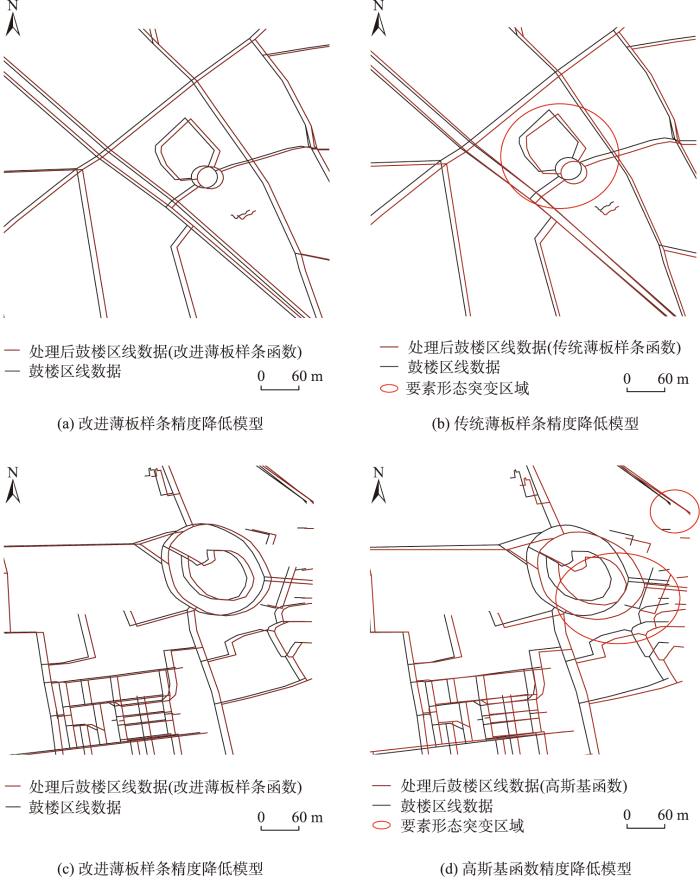 N

处理后鼓楼区线数据(改进薄板样条函数)
鼓楼区线数据
0 60 m

(a) 改进薄板样条精度降低模型

N

处理后鼓楼区线数据(传统薄板样条函数)
鼓楼区线数据
要素形态突变区域
0 60 m

(b) 传统薄板样条精度降低模型

N

处理后鼓楼区线数据(改进薄板样条函数)
鼓楼区线数据
0 60 m

(c) 改进薄板样条精度降低模型

N

处理后鼓楼区线数据(高斯基函数)
鼓楼区线数据
要素形态突变区域
0 60 m

(d) 高斯基函数精度降低模型