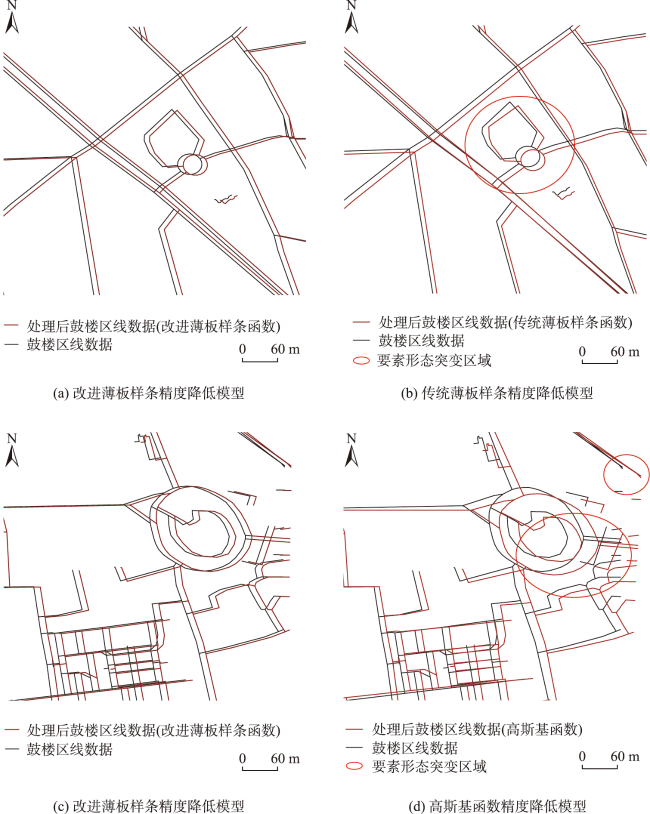 N

处理后鼓楼区线数据(改进薄板样条函数)
鼓楼区线数据
0 60 m

(a) 改进薄板样条精度降低模型

N

处理后鼓楼区线数据(传统薄板样条函数)
鼓楼区线数据
要素形态突变区域
0 60 m

(b) 传统薄板样条精度降低模型

N

处理后鼓楼区线数据(改进薄板样条函数)
鼓楼区线数据
0 60 m

(c) 改进薄板样条精度降低模型

N

处理后鼓楼区线数据(高斯基函数)
鼓楼区线数据
要素形态突变区域
0 60 m

(d) 高斯基函数精度降低模型