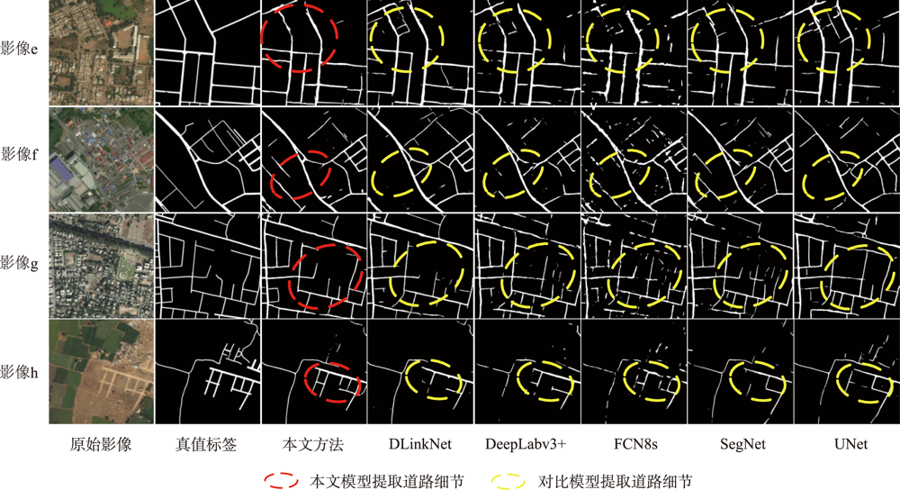 影像e

影像f

影像g

影像h

原始影像 真值标签 本文方法 DLinkNet DeepLabv3+ FCN8s SegNet UNet

本文模型提取道路细节 对比模型提取道路细节